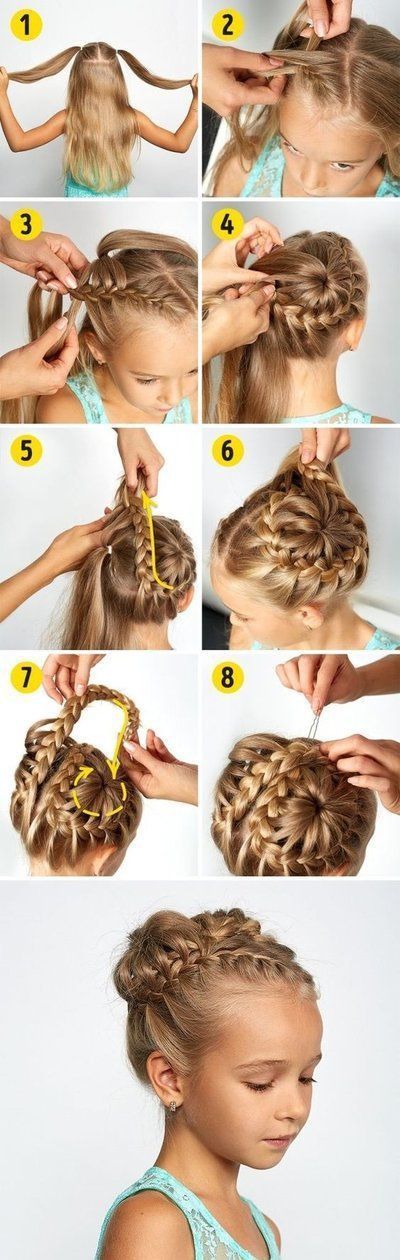 1

2

3

4

5

6

7

8