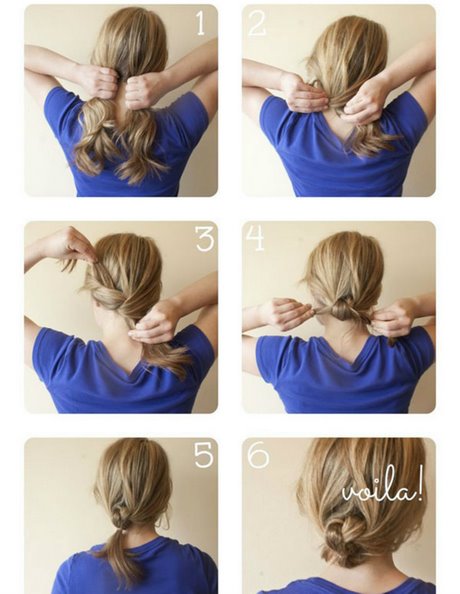 1
2
3
4
5
6
voila!