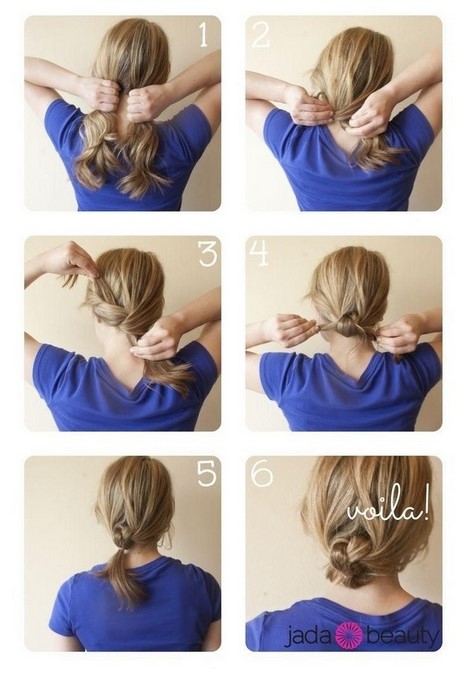 1

2

3

4

5

6

voila!

jada beauty