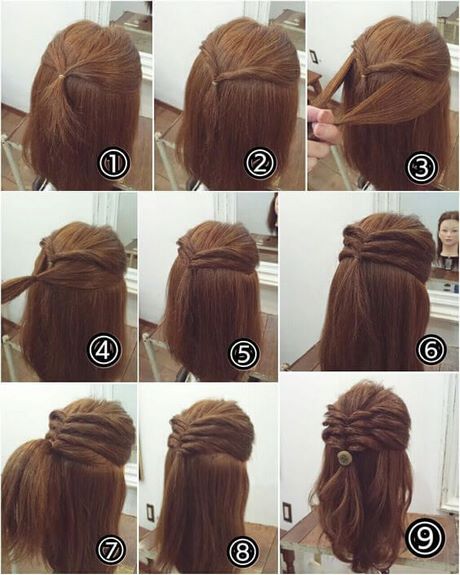 ①
②
③
④
⑤
⑥
⑦
⑧
⑨